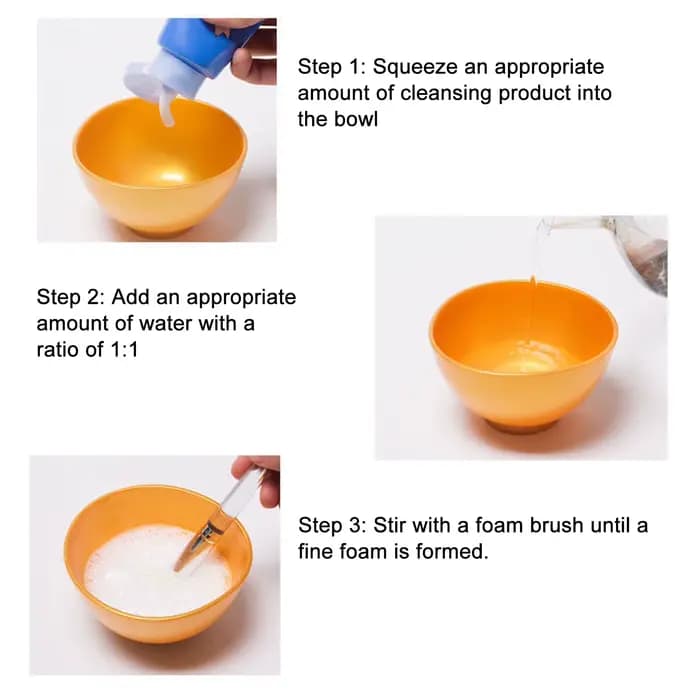 Step 1: Squeeze an appropriate amount of cleansing product into the bowl

Step 2: Add an appropriate amount of water with a ratio of 1:1

Step 3: Stir with a foam brush until a fine foam is formed.