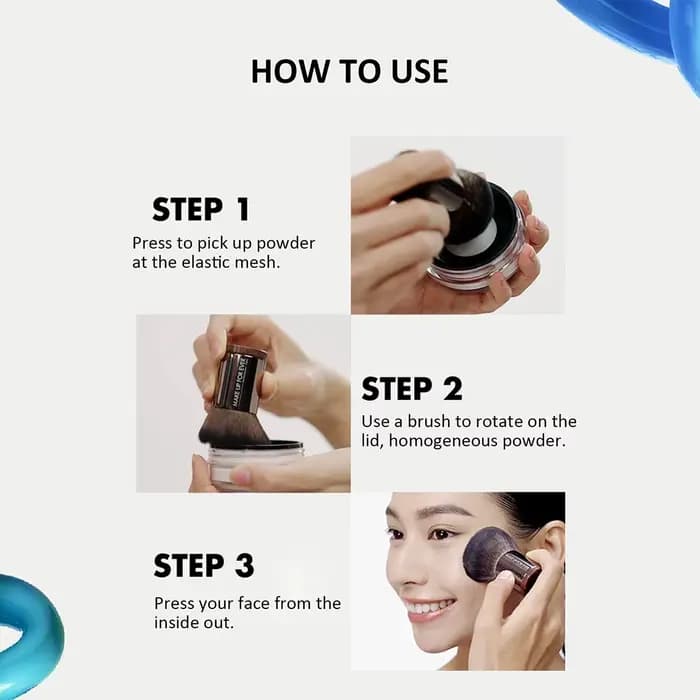 HOW TO USE

STEP 1
Press to pick up powder at the elastic mesh.

MAKE UP FOR EVER

STEP 2
Use a brush to rotate on the lid, homogeneous powder.

STEP 3
Press your face from the inside out.