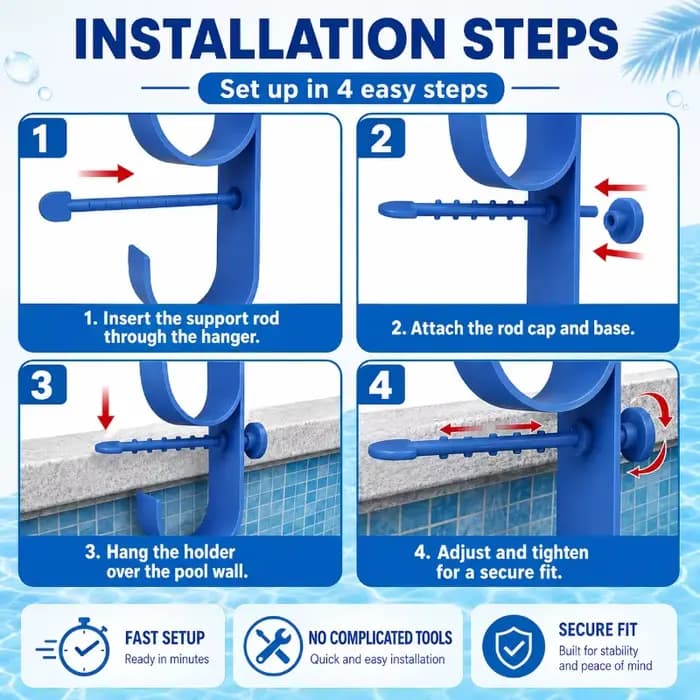 INSTALLATION STEPS

Set up in 4 easy steps

1

1. Insert the support rod through the hanger.

2

2. Attach the rod cap and base.

3

3. Hang the holder over the pool wall.

4

4. Adjust and tighten for a secure fit.

FAST SETUP
Ready in minutes

NO COMPLICATED TOOLS
Quick and easy installation

SECURE FIT
Built for stability and peace of mind