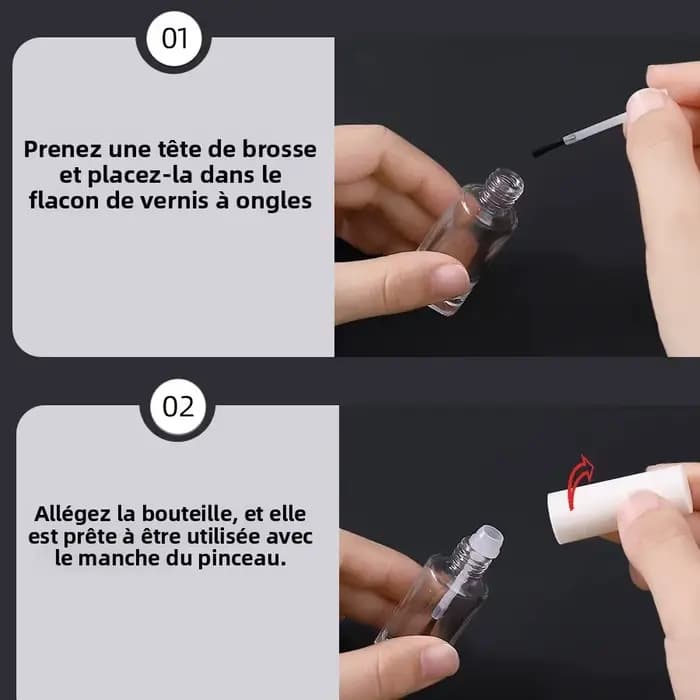 01

Prenez une tête de brosse et placez-la dans le flacon de vernis à ongles

02

Allégez la bouteille, et elle est prête à être utilisée avec le manche du pinceau.