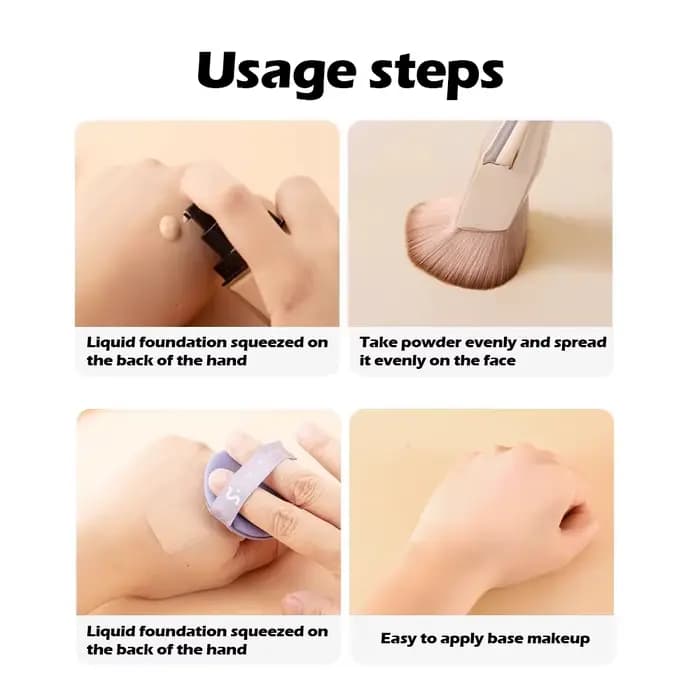 Usage steps

Liquid foundation squeezed on the back of the hand

Take powder evenly and spread it evenly on the face

Liquid foundation squeezed on the back of the hand

Easy to apply base makeup