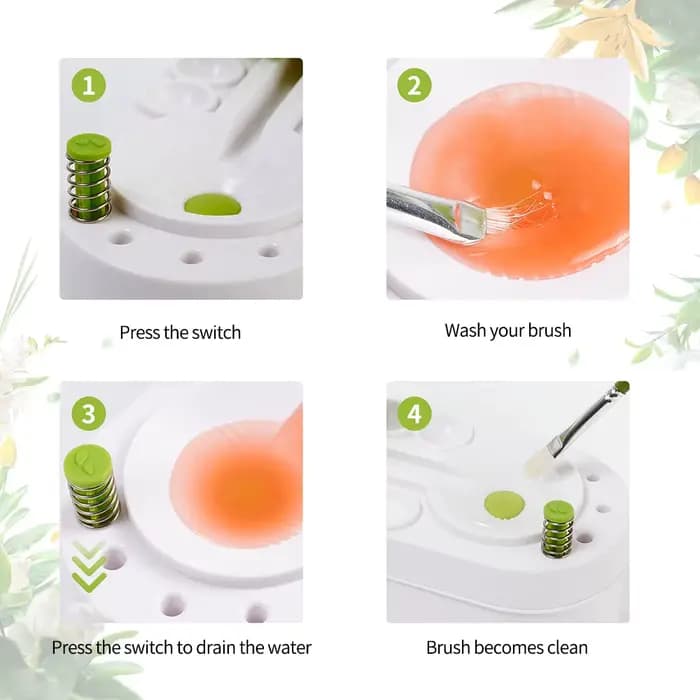 1

Press the switch

2

Wash your brush

3

Press the switch to drain the water

4

Brush becomes clean